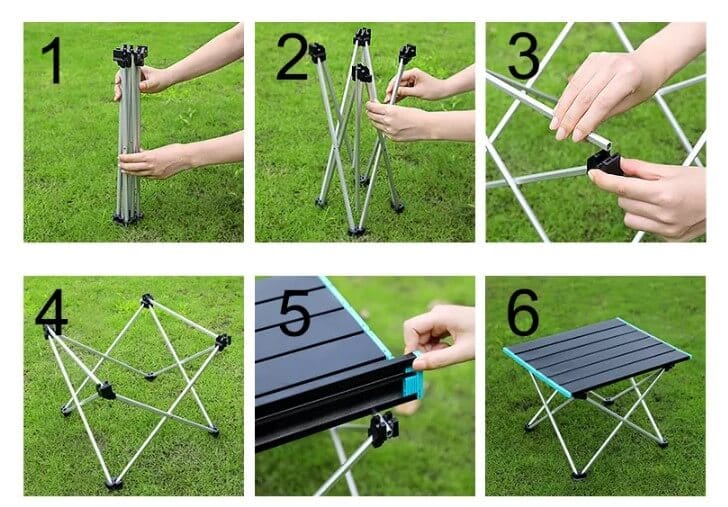 1

2

3

4

5

6